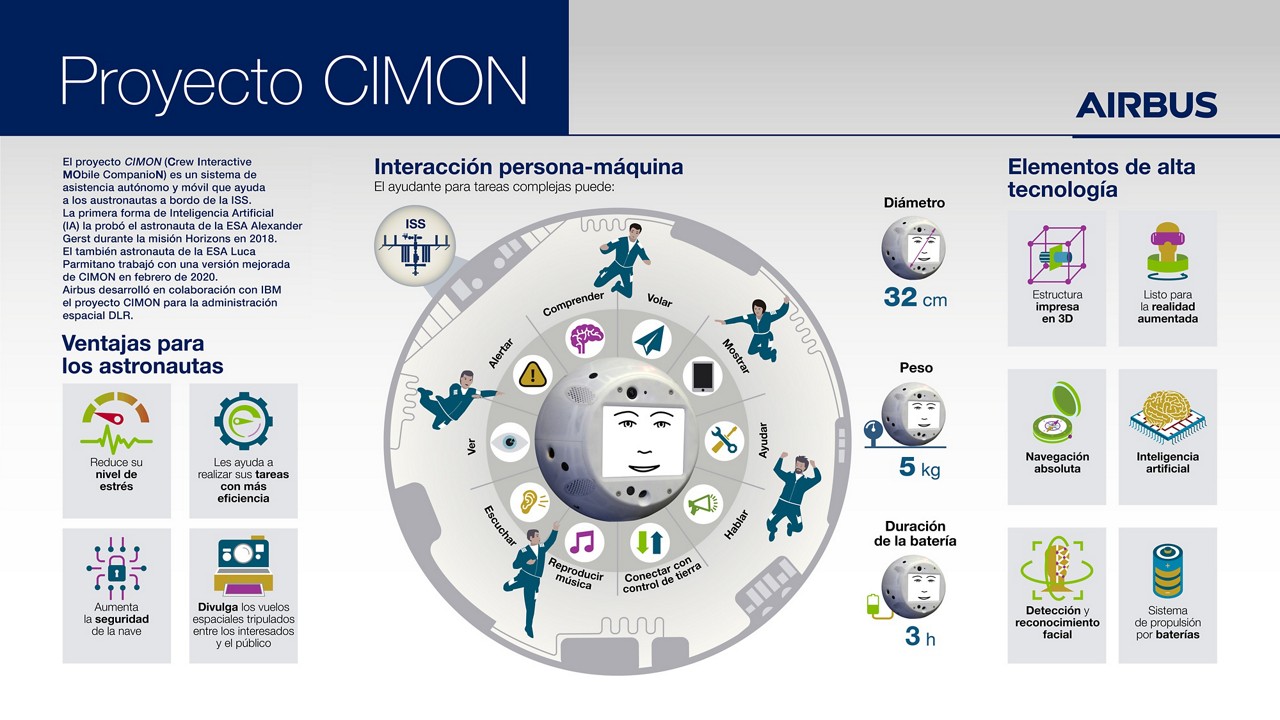 Proyecto CIMON

AIRBUS

El proyecto CIMON (Crew Interactive MObile CompanioN) es un sistema de asistencia autónomo y móvil que ayuda a los austronautas a bordo de la ISS. La primera forma de Inteligencia Artificial (IA) la probó el astronauta de la ESA Alexander Gerst durante la misión Horizons en 2018. El también astronauta de la ESA Luca Parmitano trabajó con una versión mejorada de CIMON en febrero de 2020. Airbus desarrolló en colaboración con IBM el proyecto CIMON para la administración espacial DLR.

Ventajas para los astronautas

Reduce su nivel de estrés

Les ayuda a realizar sus tareas con más eficiencia

Aumenta la seguridad de la nave

Divulga los vuelos espaciales tripulados entre los interesados y el público

Interacción persona-máquina
El ayudante para tareas complejas puede:

ISS

Comprender
Volar
Mostrar
Ayudar
Hablar
Conectar con control de tierra
Reproducir música
Escuchar
Ver
Alertar

Diámetro
32 cm

Peso
5 kg

Duración de la batería
3 h

Elementos de alta tecnología

Estructura impresa en 3D

Listo para la realidad aumentada

Navegación absoluta

Inteligencia artificial

Detección y reconocimiento facial

Sistema de propulsión por baterías